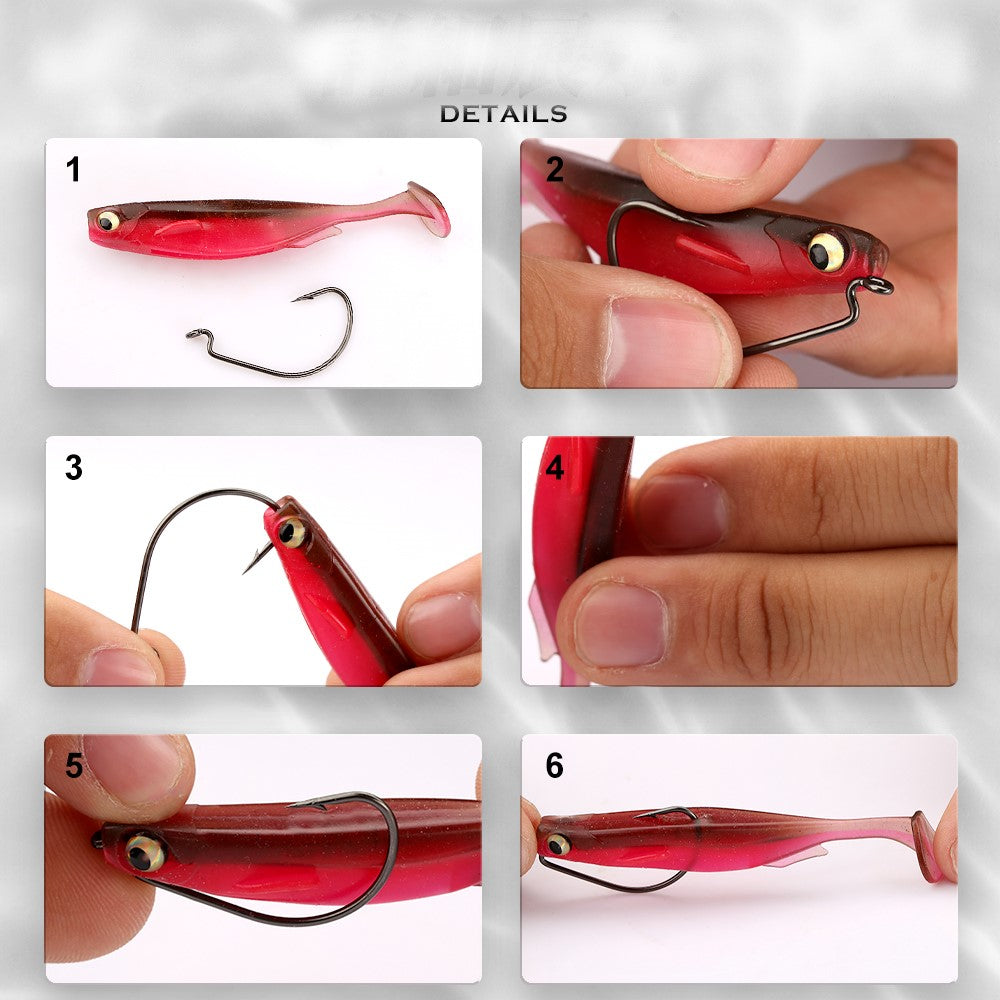 DETAILS

1

2

3

4

5

6