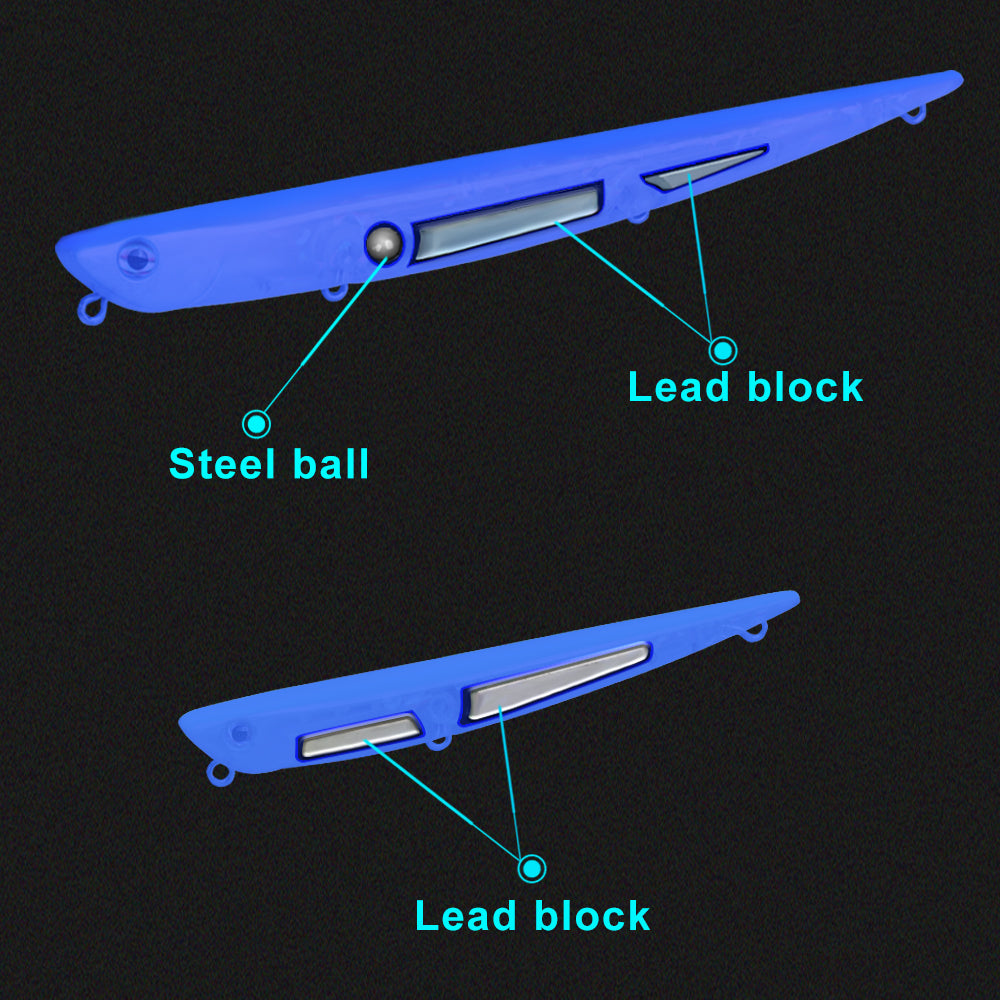 Lead block

Steel ball

Lead block