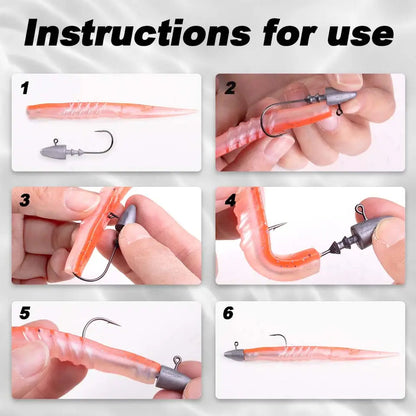 Instructions for use

1

2

3

4

5

6